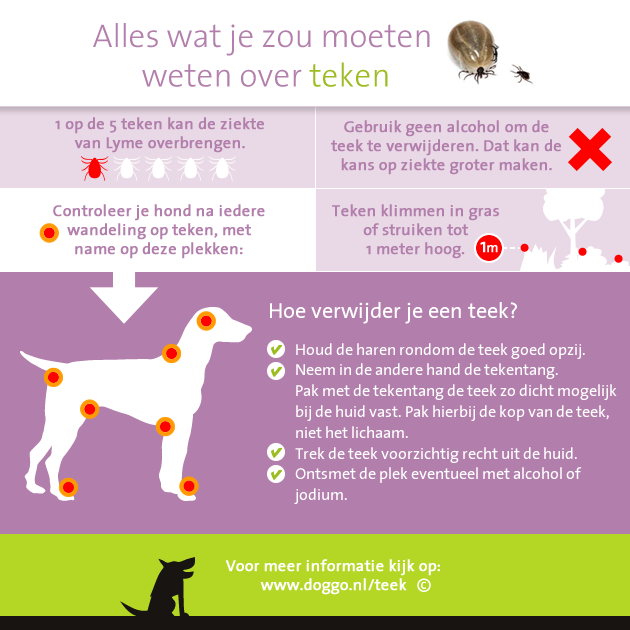 Alles wat je zou moeten weten over teken

1 op de 5 teken kan de ziekte van Lyme overbrengen.

Gebruik geen alcohol om de teek te verwijderen. Dat kan de kans op ziekte groter maken.

Controleer je hond na iedere wandeling op teken, met name op deze plekken:

Teken klimmen in gras of struiken tot 1 meter hoog.

1m

Hoe verwijder je een teek?

Houd de haren rondom de teek goed opzij.

Neem in de andere hand de tekentang. Pak met de tekentang de teek zo dicht mogelijk bij de huid vast. Pak hierbij de kop van de teek, niet het lichaam.

Trek de teek voorzichtig recht uit de huid.

Ontsmet de plek eventueel met alcohol of jodium.

Voor meer informatie kijk op: www.doggo.nl/teek ©