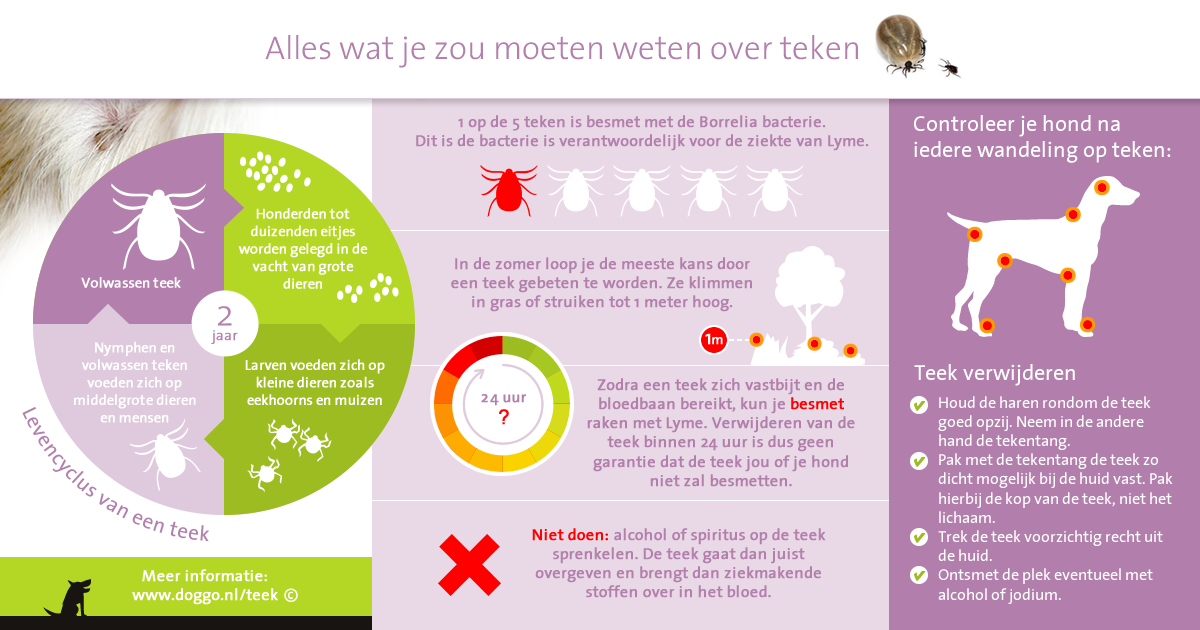 Alles wat je zou moeten weten over teken

Volwassen teek

Honderden tot duizenden eitjes worden gelegd in de vacht van grote dieren

2 jaar

Nymphen en volwassen teken voeden zich op middelgrote dieren en mensen

Larven voeden zich op kleine dieren zoals eekhoorns en muizen

Levencyclus van een teek

Meer informatie: www.doggo.nl/teek ©

1 op de 5 teken is besmet met de Borrelia bacterie. Dit is de bacterie is verantwoordelijk voor de ziekte van Lyme.

In de zomer loop je de meeste kans door een teek gebeten te worden. Ze klimmen in gras of struiken tot 1 meter hoog.

1m

24 uur

?

Zodra een teek zich vastbijt en de bloedbaan bereikt, kun je besmet raken met Lyme. Verwijderen van de teek binnen 24 uur is dus geen garantie dat de teek jou of je hond niet zal besmetten.

Niet doen: alcohol of spiritus op de teek sprenkelen. De teek gaat dan juist overgeven en brengt dan ziekmakende stoffen over in het bloed.

Controleer je hond na iedere wandeling op teken:

Teek verwijderen

Houd de haren rondom de teek goed opzij. Neem in de andere hand de tekentang.

Pak met de tekentang de teek zo dicht mogelijk bij de huid vast. Pak hierbij de kop van de teek, niet het lichaam.

Trek de teek voorzichtig recht uit de huid.

Ontsmet de plek eventueel met alcohol of jodium.